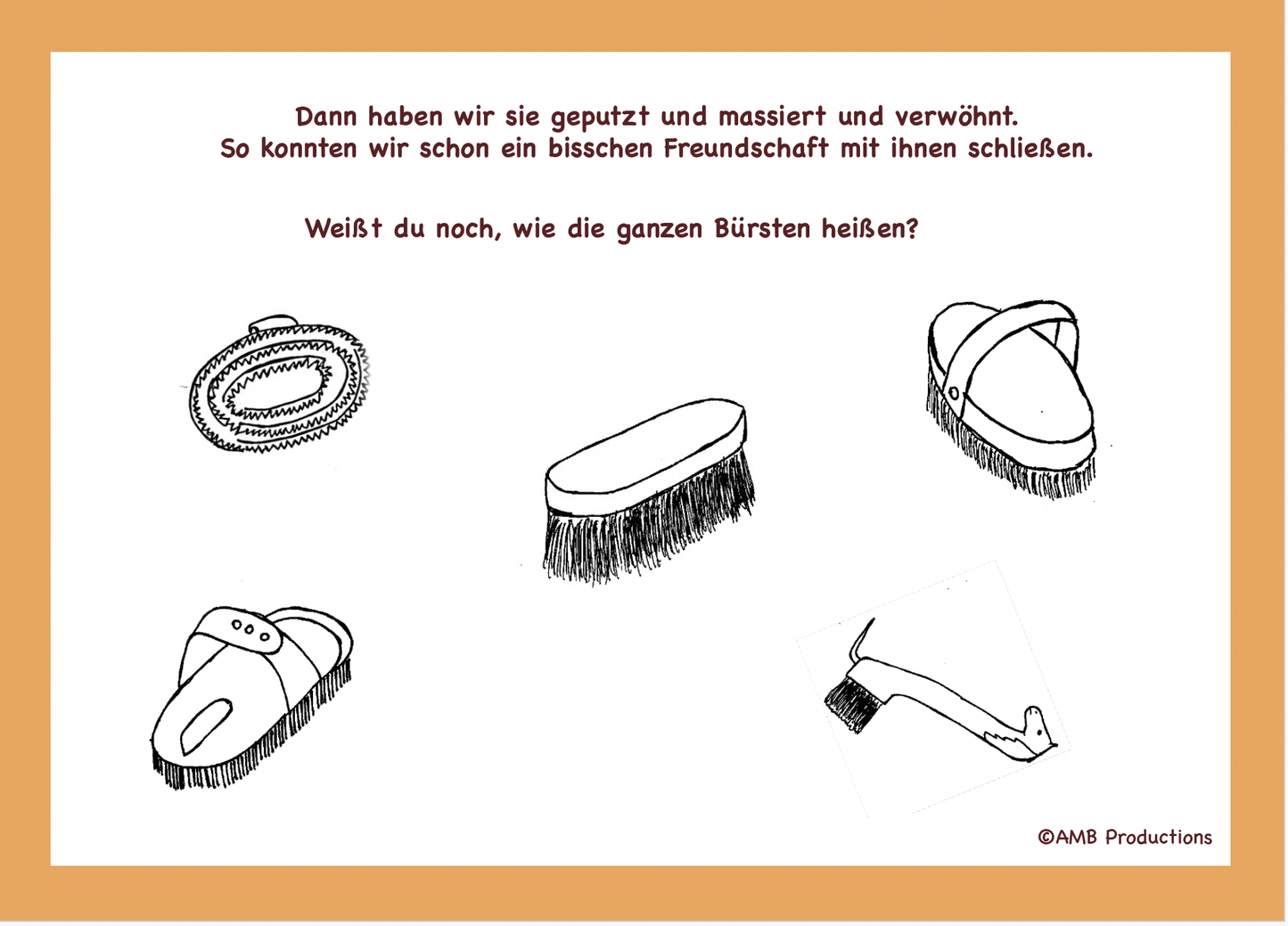 Dann haben wir sie geputzt und massiert und verwöhnt.
So konnten wir schon ein bisschen Freundschaft mit ihnen schließen.

Weißt du noch, wie die ganzen Bürsten heißen?

©AMB Productions